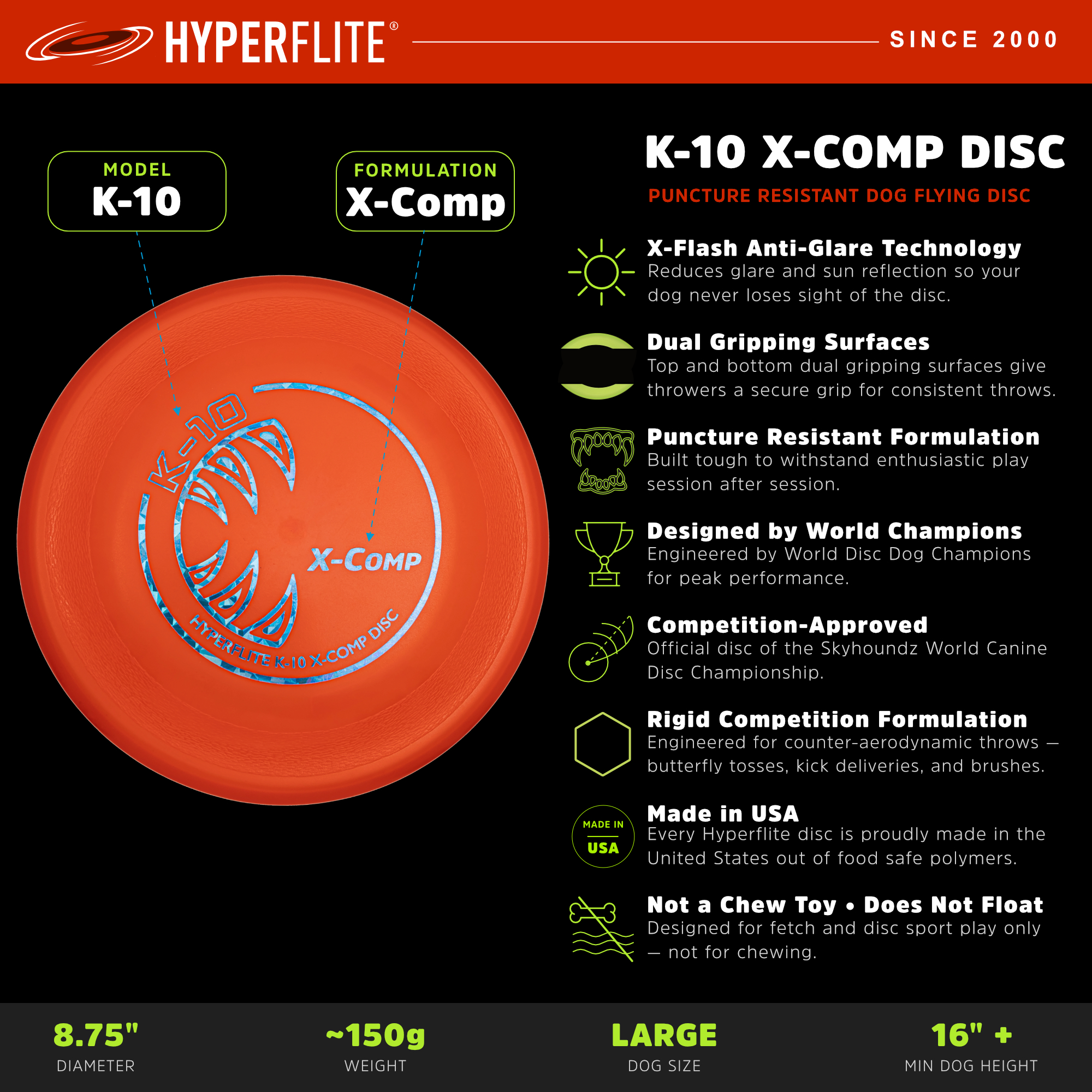 HYPERFLITE®

SINCE 2000

MODEL
K-10

FORMULATION
X-Comp

K-10

X-COMP

HYPERFLITE K-10 X-COMP DISC

K-10 X-COMP DISC

PUNCTURE RESISTANT DOG FLYING DISC

X-Flash Anti-Glare Technology
Reduces glare and sun reflection so your dog never loses sight of the disc.

Dual Gripping Surfaces
Top and bottom dual gripping surfaces give throwers a secure grip for consistent throws.

Puncture Resistant Formulation
Built tough to withstand enthusiastic play session after session.

Designed by World Champions
Engineered by World Disc Dog Champions for peak performance.

Competition-Approved
Official disc of the Skyhoundz World Canine Disc Championship.

Rigid Competition Formulation
Engineered for counter-aerodynamic throws — butterfly tosses, kick deliveries, and brushes.

MADE IN
USA

Made in USA
Every Hyperflite disc is proudly made in the United States out of food safe polymers.

Not a Chew Toy • Does Not Float
Designed for fetch and disc sport play only — not for chewing.

8.75"
DIAMETER

~150g
WEIGHT

LARGE
DOG SIZE

16" +
MIN DOG HEIGHT